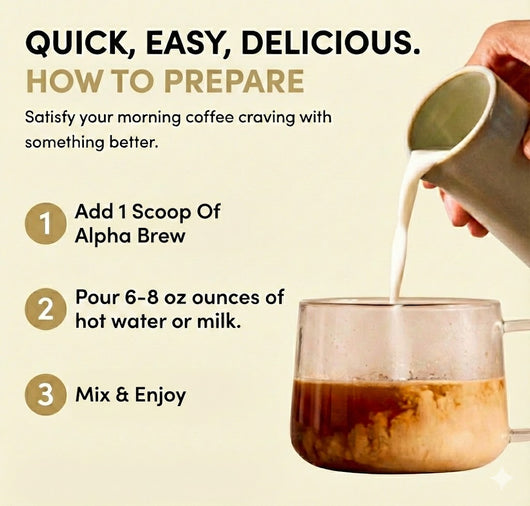 QUICK, EASY, DELICIOUS.
HOW TO PREPARE

Satisfy your morning coffee craving with something better.

1 Add 1 Scoop Of Alpha Brew

2 Pour 6-8 oz ounces of hot water or milk.

3 Mix & Enjoy