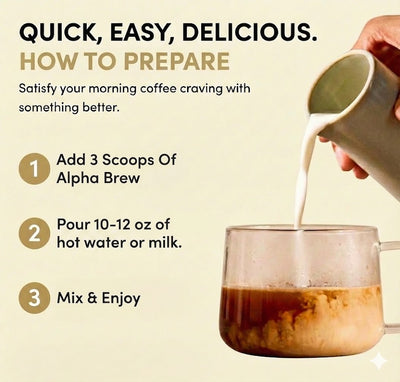 QUICK, EASY, DELICIOUS.
HOW TO PREPARE

Satisfy your morning coffee craving with something better.

1 Add 3 Scoops Of Alpha Brew

2 Pour 10-12 oz of hot water or milk.

3 Mix & Enjoy